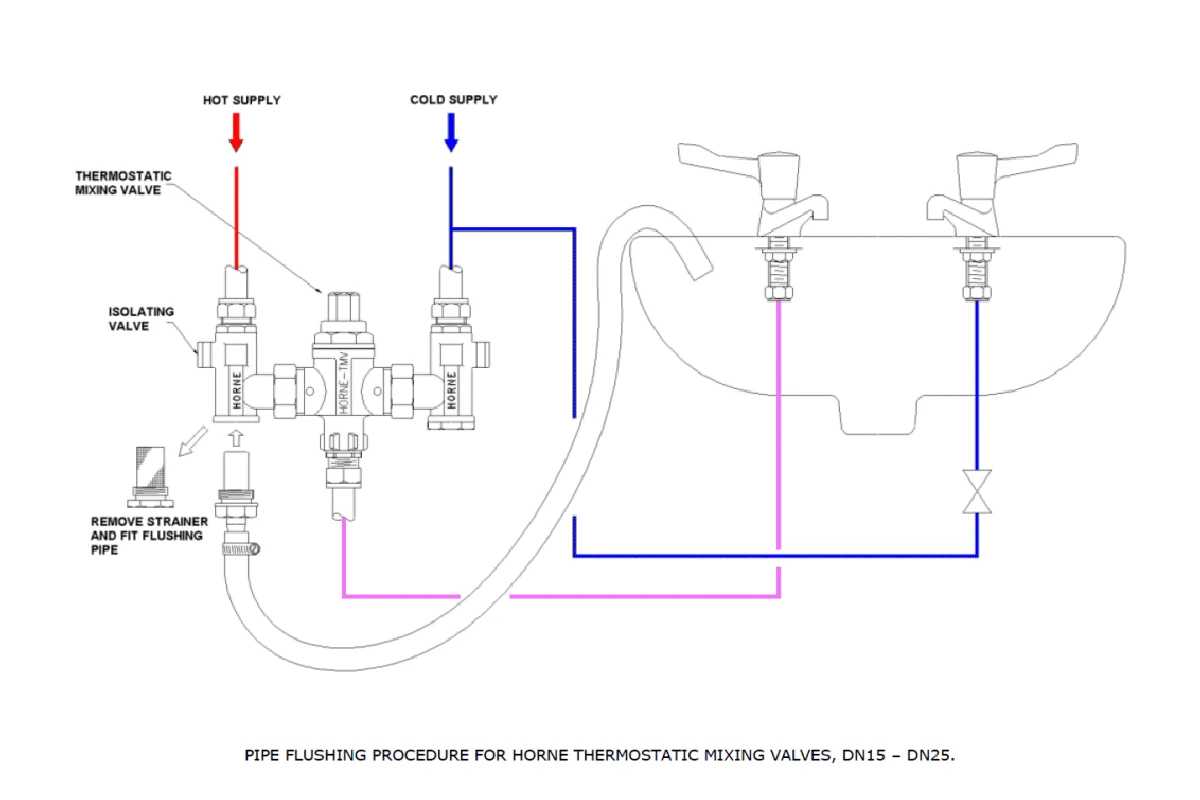 HOT SUPPLY

COLD SUPPLY

THERMOSTATIC MIXING VALVE

ISOLATING VALVE

HORNE

HORNE-TMV

HORNE

REMOVE STRAINER AND FIT FLUSHING PIPE

PIPE FLUSHING PROCEDURE FOR HORNE THERMOSTATIC MIXING VALVES, DN15 – DN25.